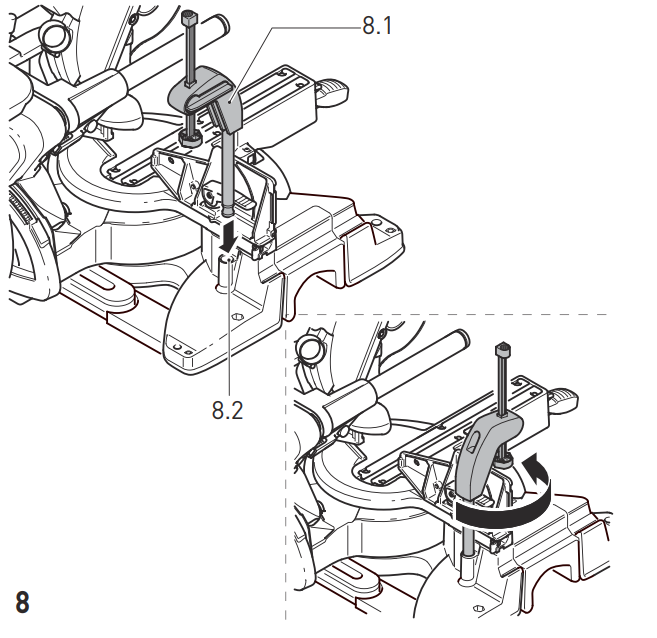 8.1

8.2

8