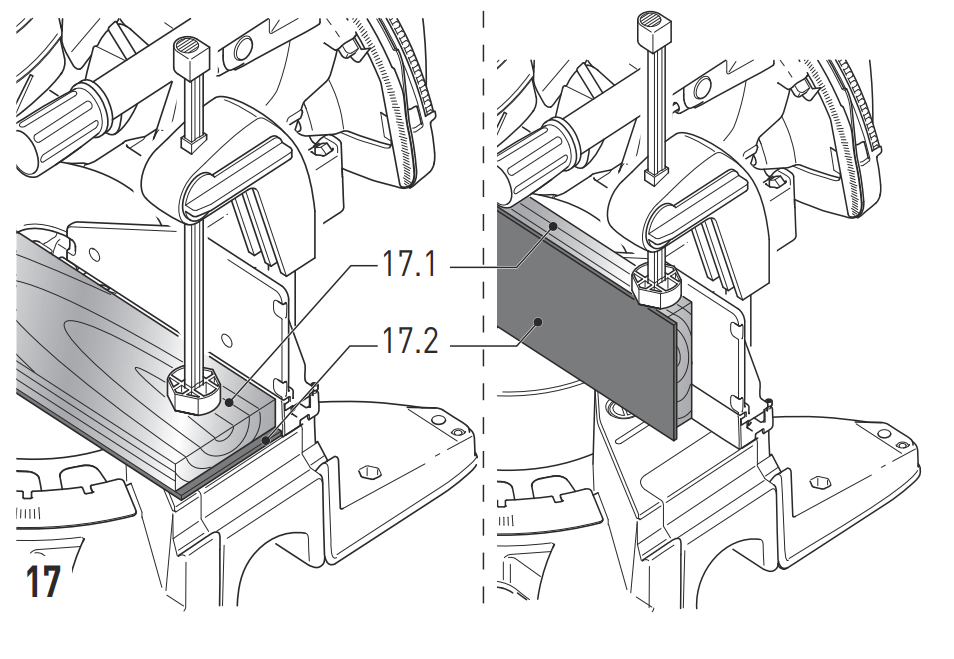 17.1
17.2
17